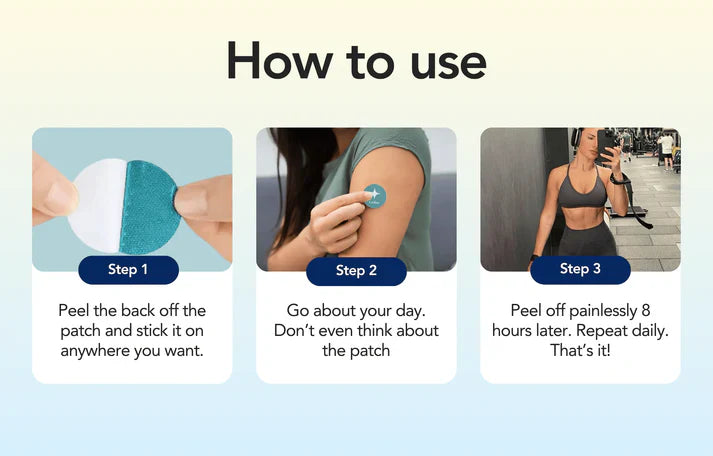 How to use

Step 1

Peel the back off the patch and stick it on anywhere you want.

Step 2

Go about your day. Don't even think about the patch

Step 3

Peel off painlessly 8 hours later. Repeat daily. That's it!